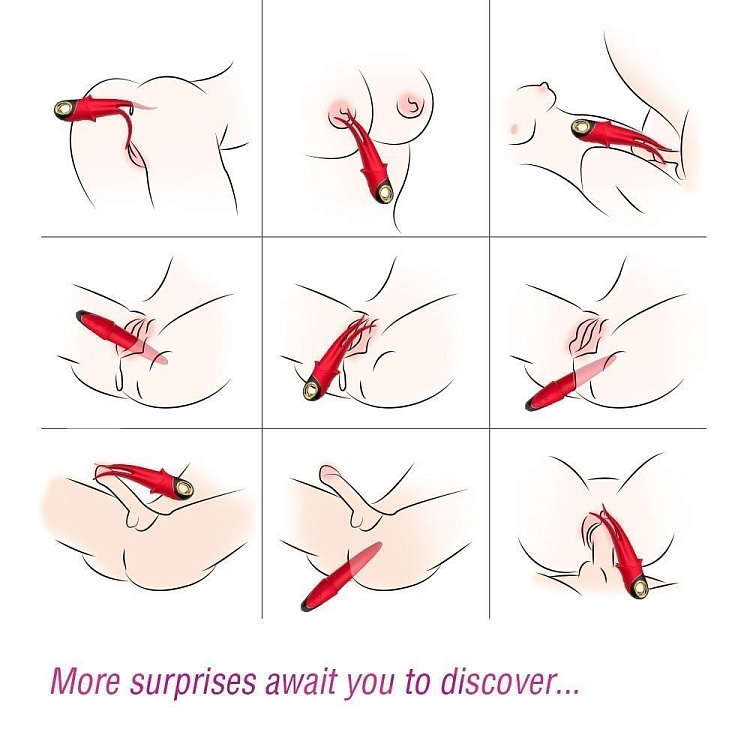 More surprises await you to discover...