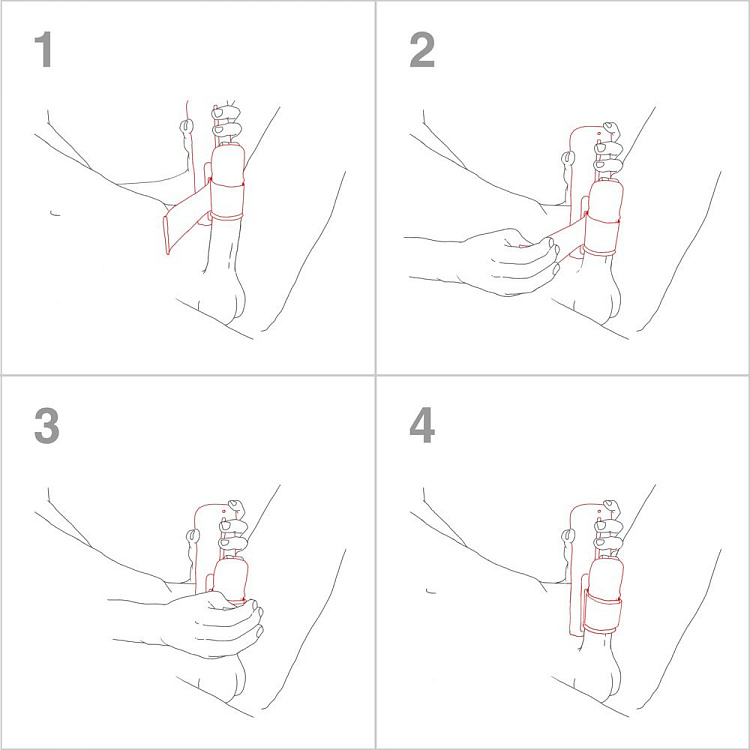 1

2

3

4