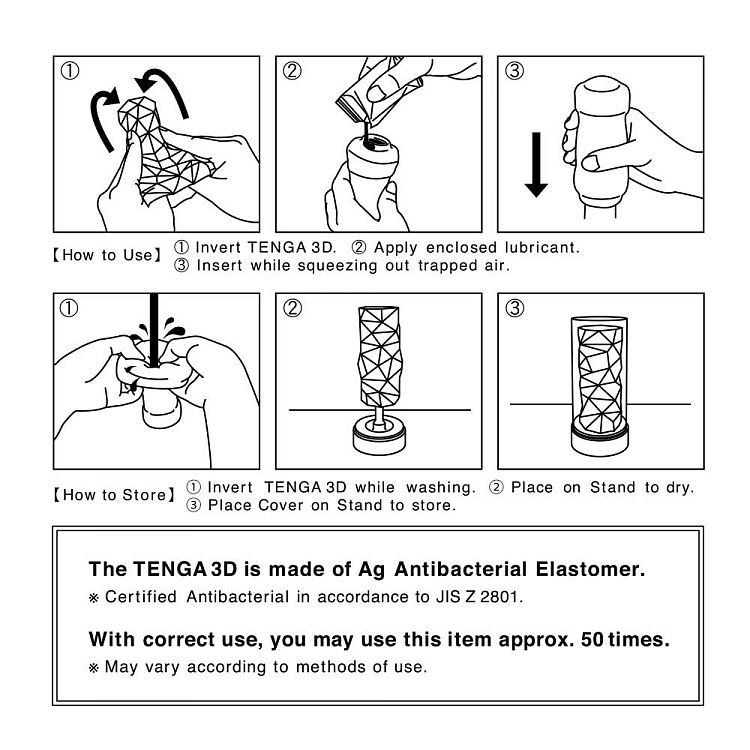 ①

②

③

【How to Use】 ① Invert TENGA 3D. ② Apply enclosed lubricant.
③ Insert while squeezing out trapped air.

①

②

③

【How to Store】 ① Invert TENGA 3D while washing. ② Place on Stand to dry.
③ Place Cover on Stand to store.

The TENGA 3D is made of Ag Antibacterial Elastomer.

※ Certified Antibacterial in accordance to JIS Z 2801.

With correct use, you may use this item approx. 50 times.

※ May vary according to methods of use.